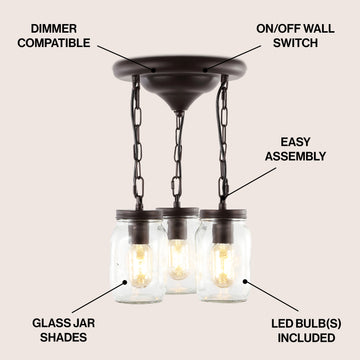 DIMMER COMPATIBLE

ON/OFF WALL SWITCH

EASY ASSEMBLY

GLASS JAR SHADES

LED BULB(S) INCLUDED